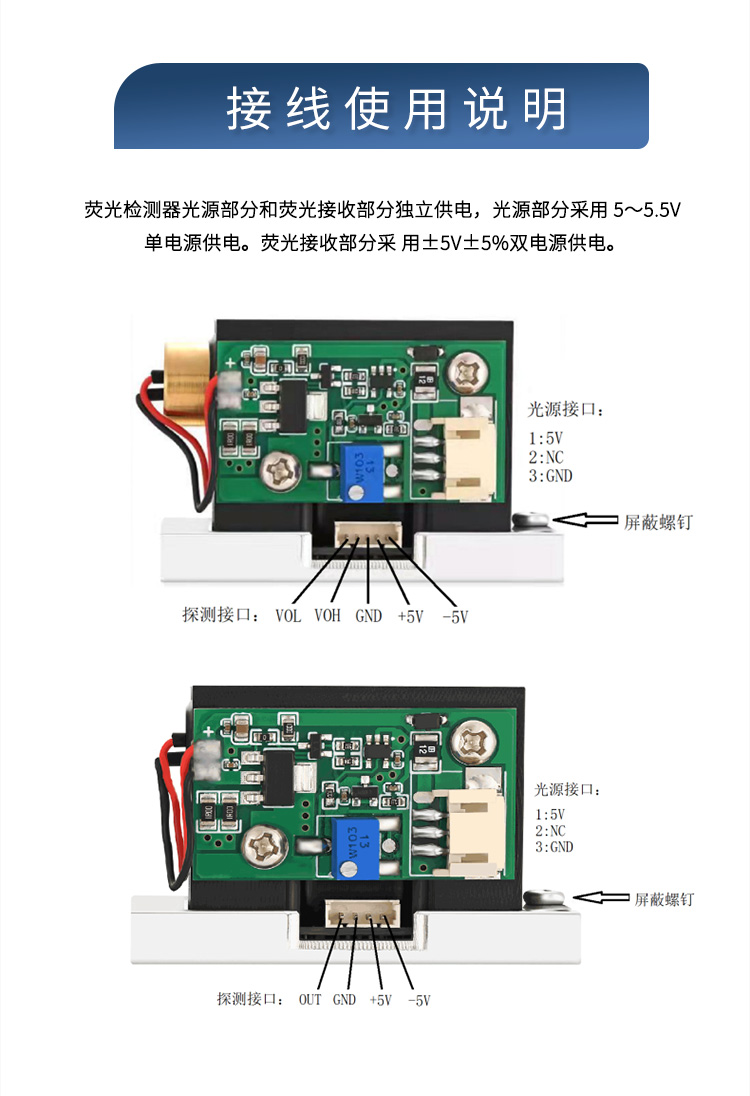 接线使用说明

荧光检测器光源部分和荧光接收部分独立供电，光源部分采用 5～5.5V 单电源供电。荧光接收部分采 用±5V±5%双电源供电。

光源接口：
1:5V
2:NC
3:GND

屏蔽螺钉

探测接口： VOL VOH GND +5V -5V

光源接口：
1:5V
2:NC
3:GND

屏蔽螺钉

探测接口： OUT GND +5V -5V