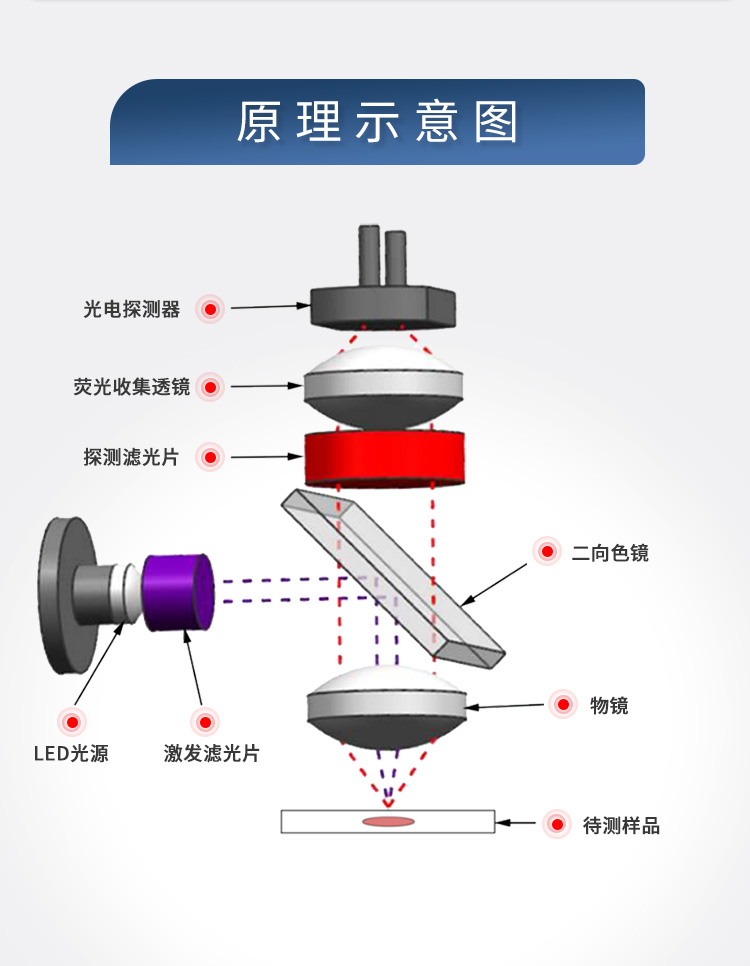 原理示意图

光电探测器

荧光收集透镜

探测滤光片

二向色镜

物镜

LED光源

激发滤光片

待测样品